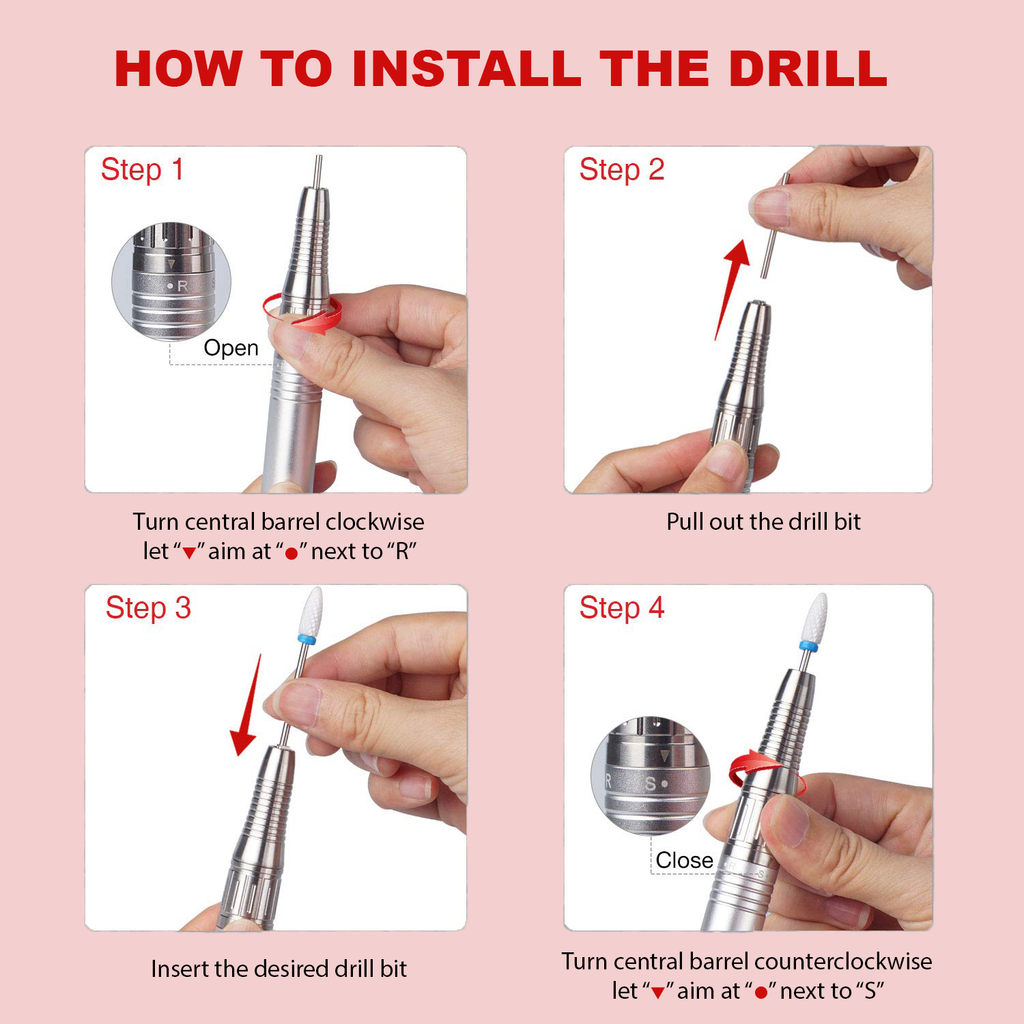 HOW TO INSTALL THE DRILL

Step 1

R

Open

Turn central barrel clockwise let "▼" aim at "●" next to "R"

Step 2

Pull out the drill bit

Step 3

Insert the desired drill bit

Step 4

R S

Close

Turn central barrel counterclockwise let "▼" aim at "●" next to "S"